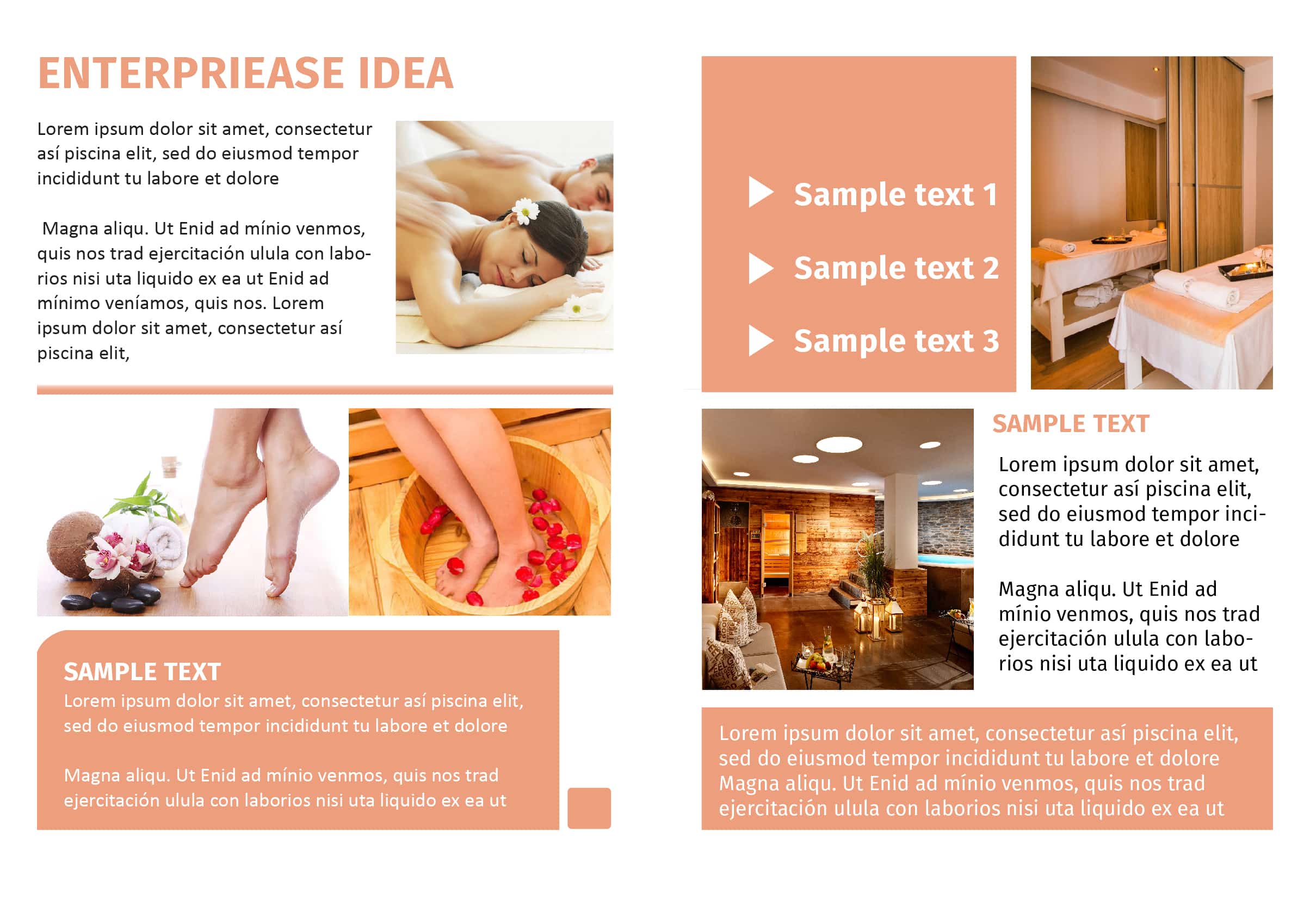 ENTERPRIEASE IDEA

Lorem ipsum dolor sit amet, consectetur así piscina elit, sed do eiusmod tempor incididunt tu labore et dolore

Magna aliqu. Ut Enid ad mínio venmos, quis nos trad ejercitación ulula con laborios nisi uta liquido ex ea ut Enid ad mínimo veníamos, quis nos. Lorem ipsum dolor sit amet, consectetur así piscina elit,

SAMPLE TEXT
Lorem ipsum dolor sit amet, consectetur así piscina elit, sed do eiusmod tempor incididunt tu labore et dolore

Magna aliqu. Ut Enid ad mínio venmos, quis nos trad ejercitación ulula con laborios nisi uta liquido ex ea ut

Sample text 1
Sample text 2
Sample text 3

SAMPLE TEXT
Lorem ipsum dolor sit amet, consectetur así piscina elit, sed do eiusmod tempor incididunt tu labore et dolore

Magna aliqu. Ut Enid ad mínio venmos, quis nos trad ejercitación ulula con laborios nisi uta liquido ex ea ut

Lorem ipsum dolor sit amet, consectetur así piscina elit, sed do eiusmod tempor incididunt tu labore et dolore Magna aliqu. Ut Enid ad mínio venmos, quis nos trad ejercitación ulula con laborios nisi uta liquido ex ea ut