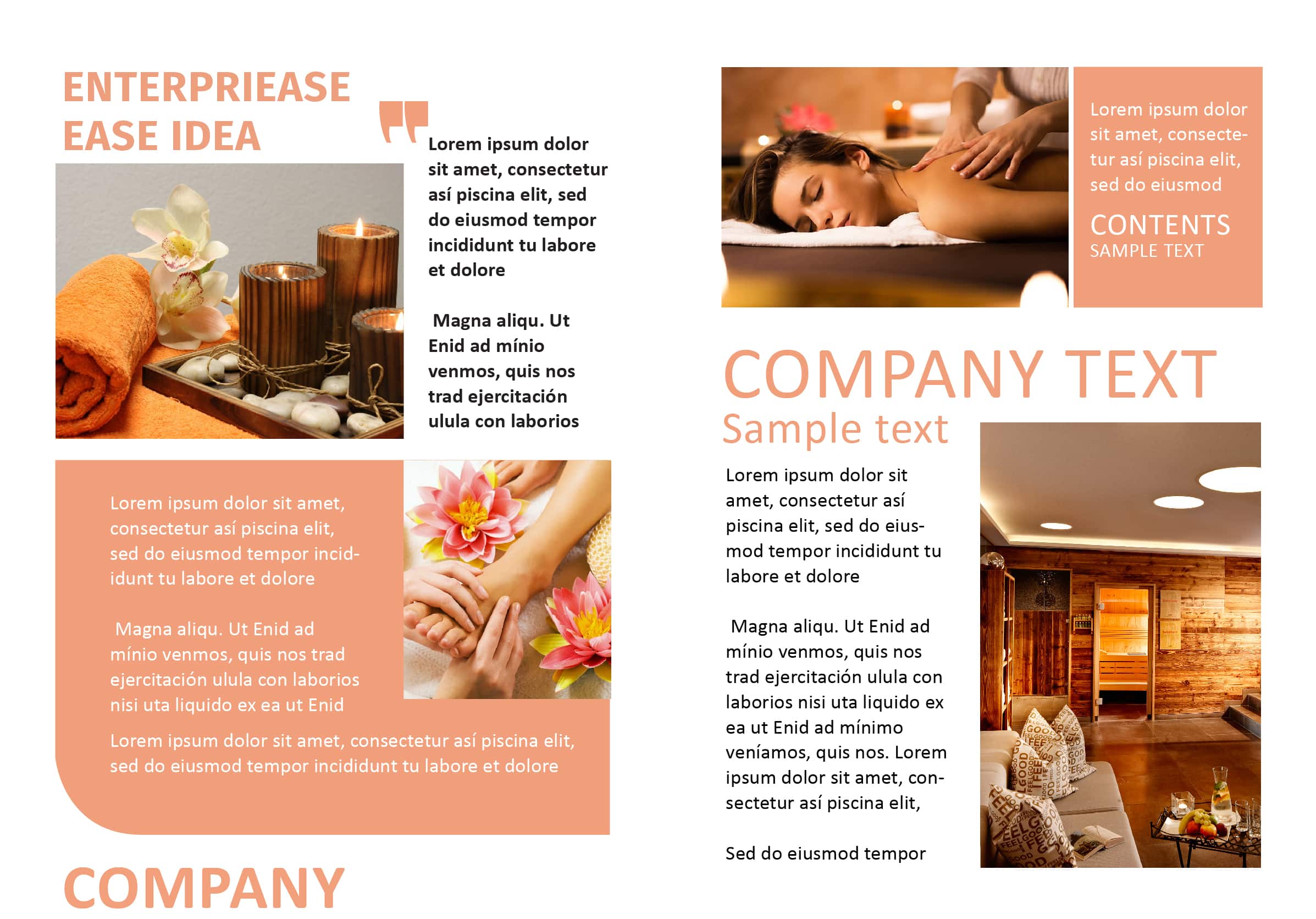 ENTERPRIEASE EASE IDEA

Lorem ipsum dolor sit amet, consectetur así piscina elit, sed do eiusmod tempor incididunt tu labore et dolore

Magna aliqu. Ut Enid ad mínio venmos, quis nos trad ejercitación ulula con laborios

Lorem ipsum dolor sit amet, consectetur así piscina elit, sed do eiusmod tempor incididunt tu labore et dolore

Magna aliqu. Ut Enid ad mínio venmos, quis nos trad ejercitación ulula con laborios nisi uta liquido ex ea ut Enid

Lorem ipsum dolor sit amet, consectetur así piscina elit, sed do eiusmod tempor incididunt tu labore et dolore

COMPANY

Lorem ipsum dolor sit amet, consectetur así piscina elit, sed do eiusmod

CONTENTS
SAMPLE TEXT

COMPANY TEXT
Sample text

Lorem ipsum dolor sit amet, consectetur así piscina elit, sed do eiusmod tempor incididunt tu labore et dolore

Magna aliqu. Ut Enid ad mínio venmos, quis nos trad ejercitación ulula con laborios nisi uta liquido ex ea ut Enid ad mínimo veníamos, quis nos. Lorem ipsum dolor sit amet, consectetur así piscina elit,

Sed do eiusmod tempor